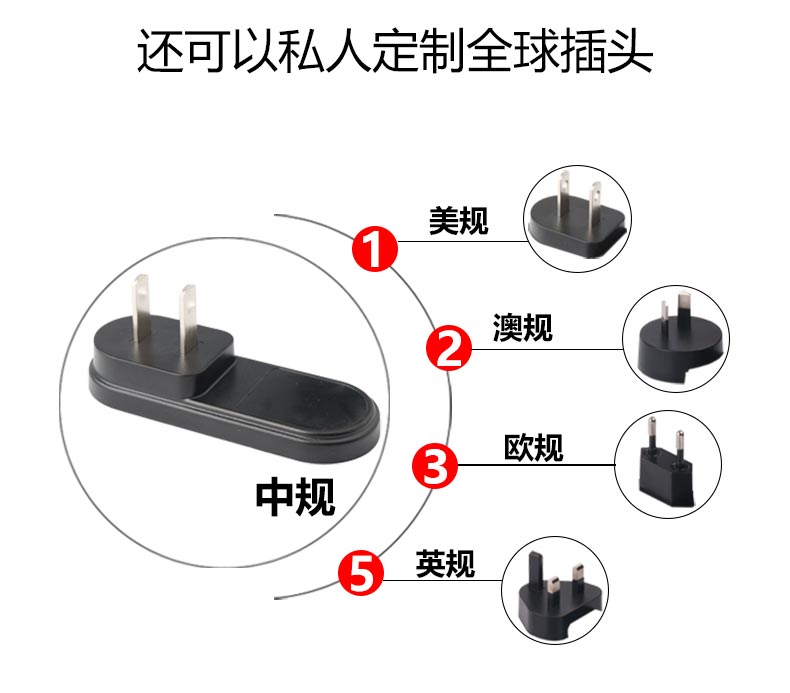 还可以私人定制全球插头

中规

1 美规

2 澳规

3 欧规

5 英规